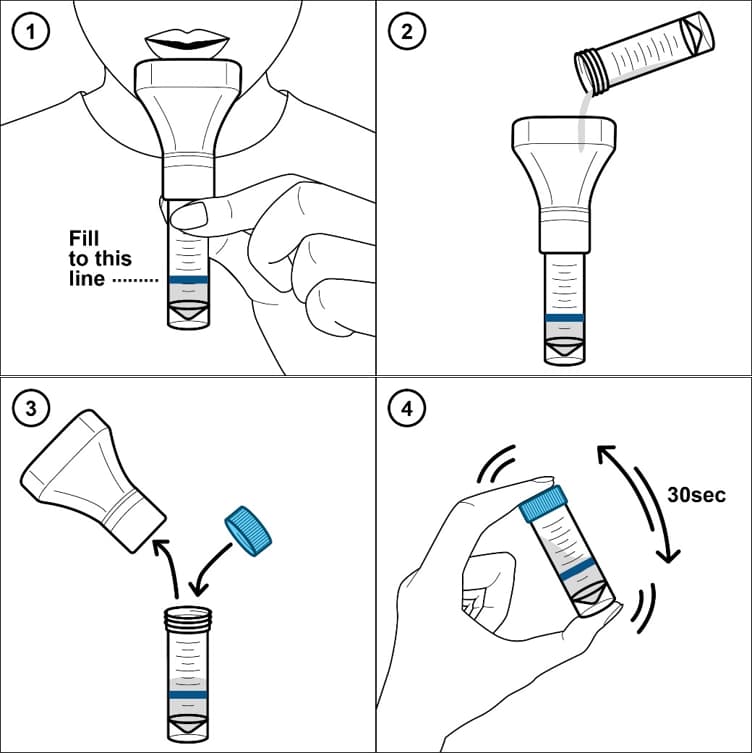 1

Fill to this line

2

3

4

30sec